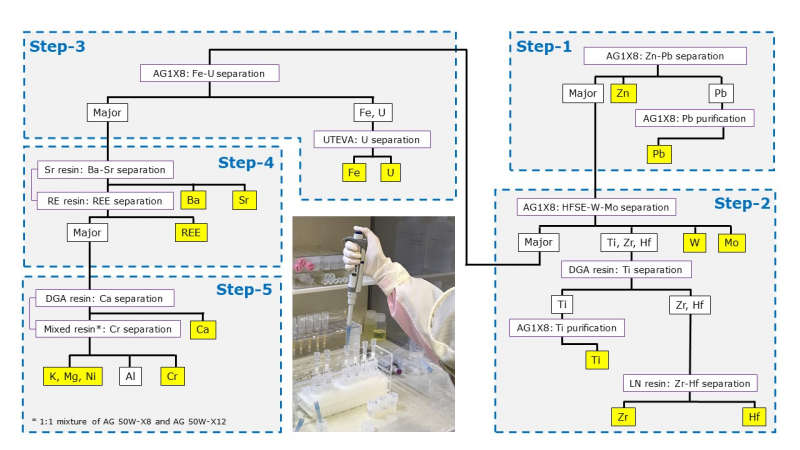 Step-3

AG1X8: Fe-U separation

Major

Fe, U

UTEVA: U separation

Fe

U

Step-4

Sr resin: Ba-Sr separation

RE resin: REE separation

Ba

Sr

Major

REE

Step-5

DGA resin: Ca separation

Mixed resin*: Cr separation

Ca

K, Mg, Ni

Al

Cr

* 1:1 mixture of AG 50W-X8 and AG 50W-X12

Step-1

AG1X8: Zn-Pb separation

Major

Zn

Pb

AG1X8: Pb purification

Pb

Step-2

AG1X8: HFSE-W-Mo separation

Major

Ti, Zr, Hf

W

Mo

DGA resin: Ti separation

Ti

Zr, Hf

AG1X8: Ti purification

Ti

LN resin: Zr-Hf separation

Zr

Hf